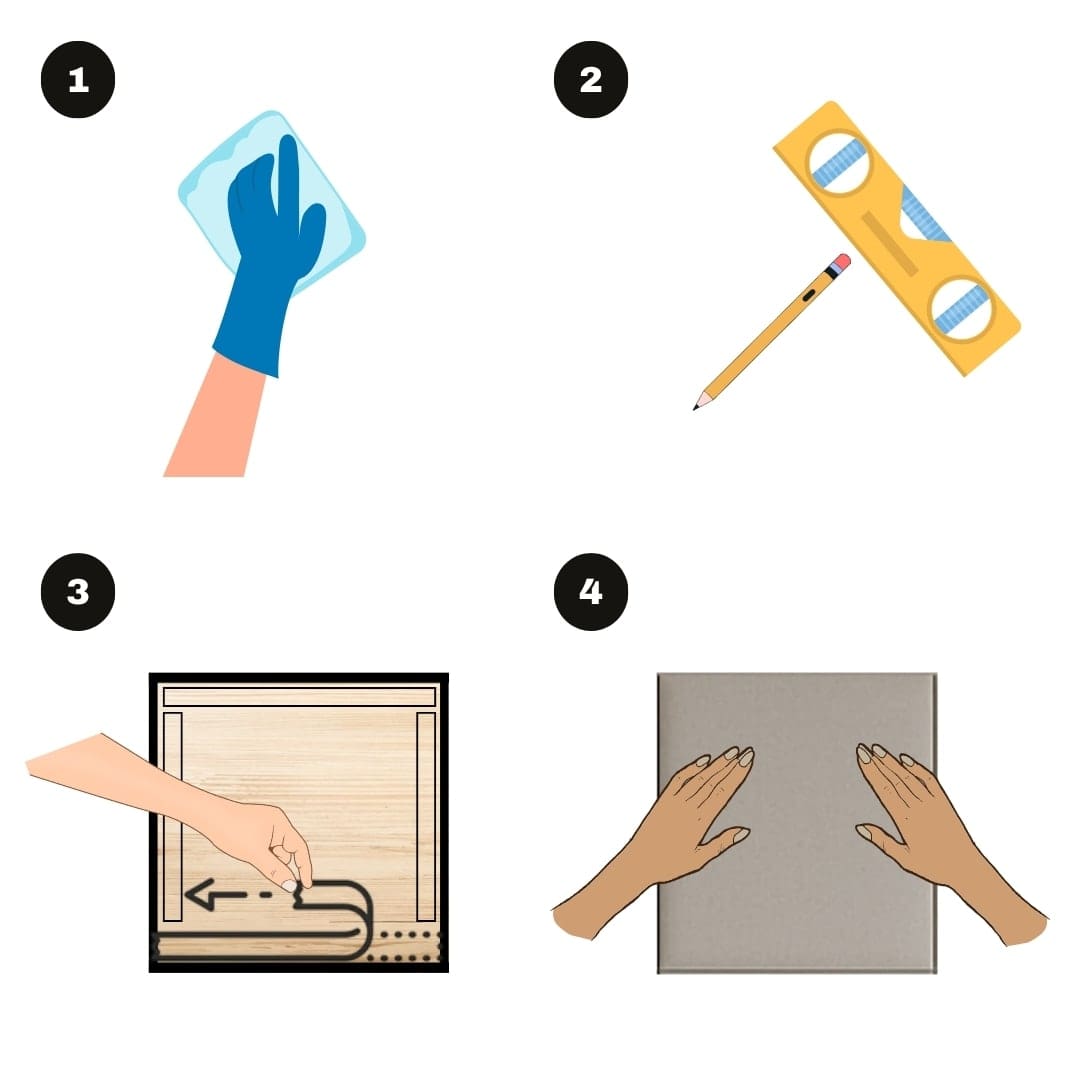 1

2

3

4